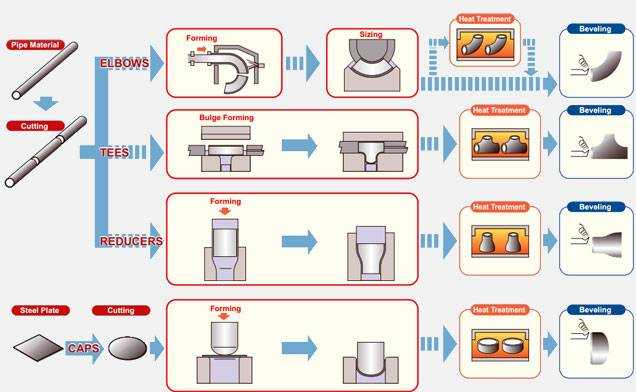 Pipe Material

Cutting

ELBOWS

Forming

Sizing

Heat Treatment

Beveling

TEES

Bulge Forming

Heat Treatment

Beveling

REDUCERS

Forming

Heat Treatment

Beveling

Steel Plate

Cutting

CAPS

Forming

Heat Treatment

Beveling